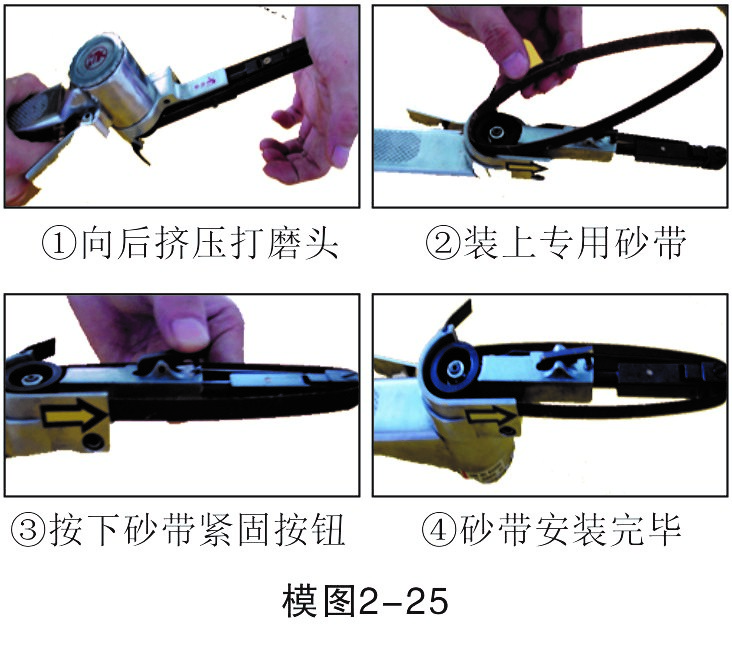 ①向后挤压打磨头

②装上专用砂带

③按下砂带紧固按钮

④砂带安装完毕

模图2-25